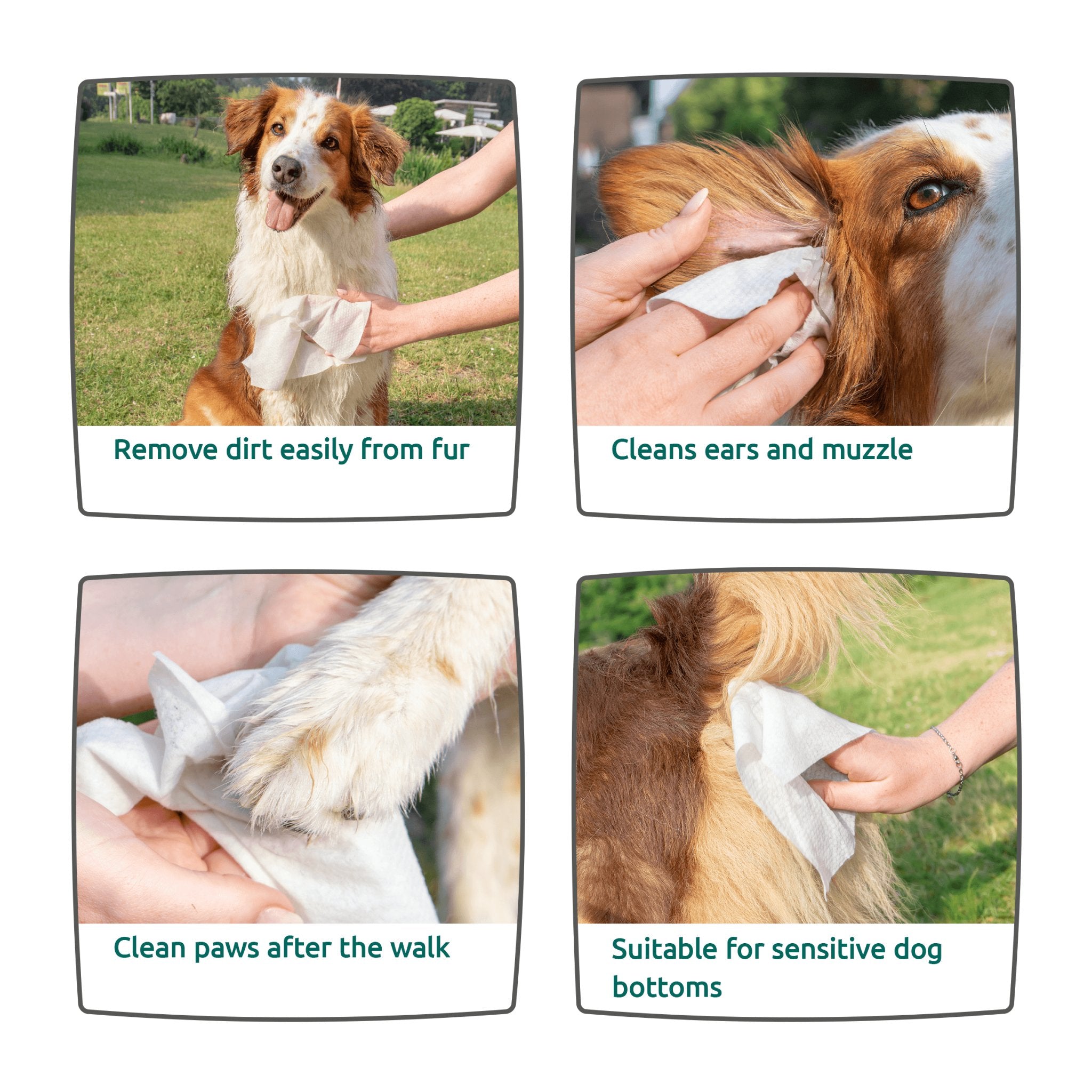 Remove dirt easily from fur

Cleans ears and muzzle

Clean paws after the walk

Suitable for sensitive dog bottoms